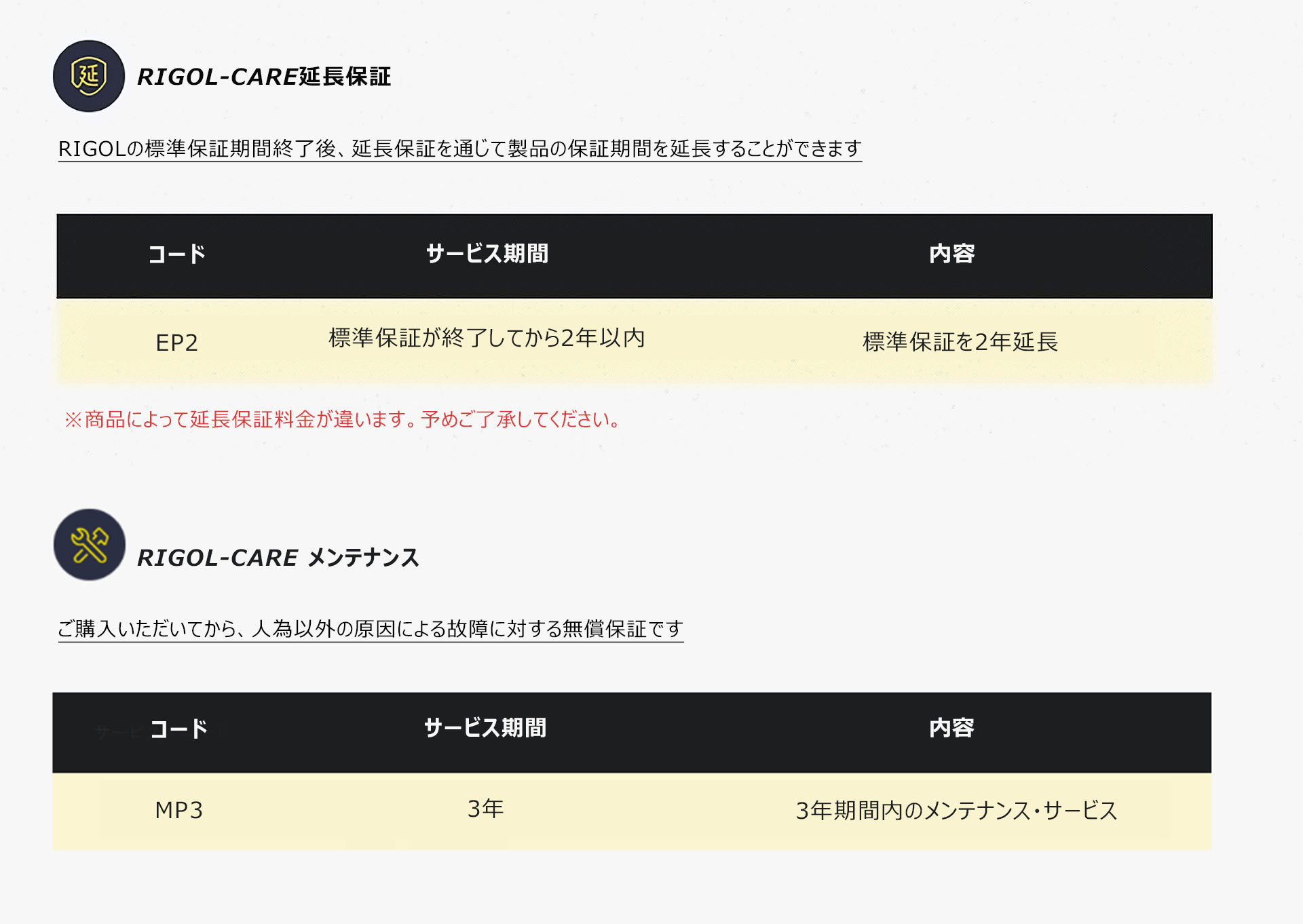 延

RIGOL-CARE延長保証

RIGOLの標準保証期間終了後、延長保証を通じて製品の保証期間を延長することができます

| コード | サービス期間 | 内容 |
|---|---|---|
| EP2 | 標準保証が終了してから2年以内 | 標準保証を2年延長 |

※商品によって延長保証料金が違います。予めご了承してください。

RIGOL-CARE メンテナンス

ご購入いただいてから、人為以外の原因による故障に対する無償保証です

| コード | サービス期間 | 内容 |
|---|---|---|
| MP3 | 3年 | 3年期間内のメンテナンス・サービス |